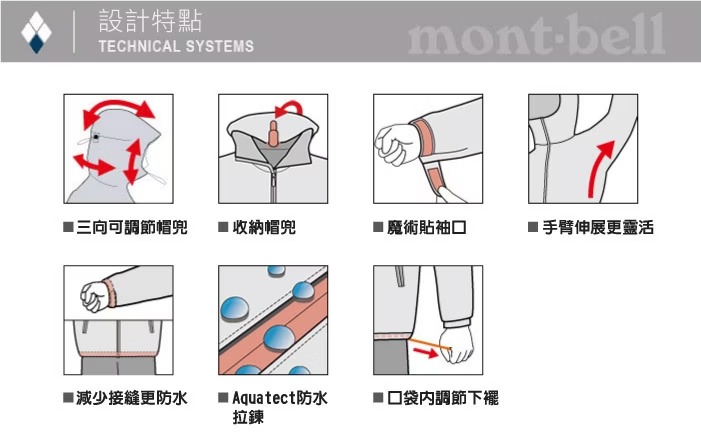 設計特點
TECHNICAL SYSTEMS
mont·bell

■三向可調節帽兜
■收納帽兜
■魔術貼袖口
■手臂伸展更靈活

■減少接縫更防水
■Aquatect防水拉鍊
■口袋內調節下襬