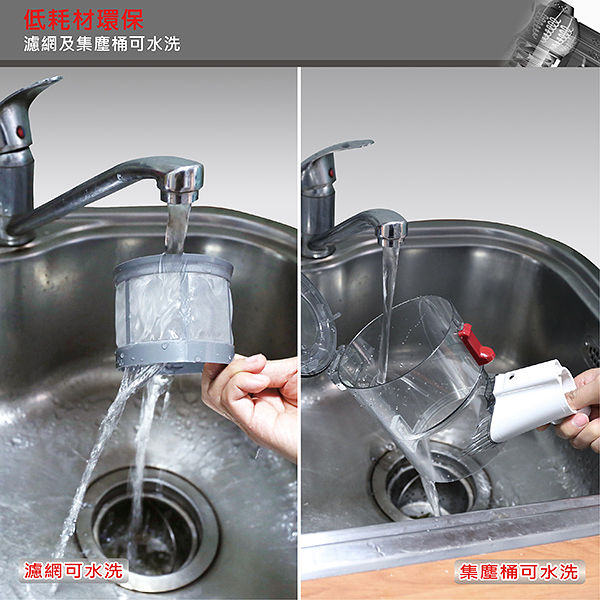 低耗材環保
濾網及集塵桶可水洗

濾網可水洗

集塵桶可水洗