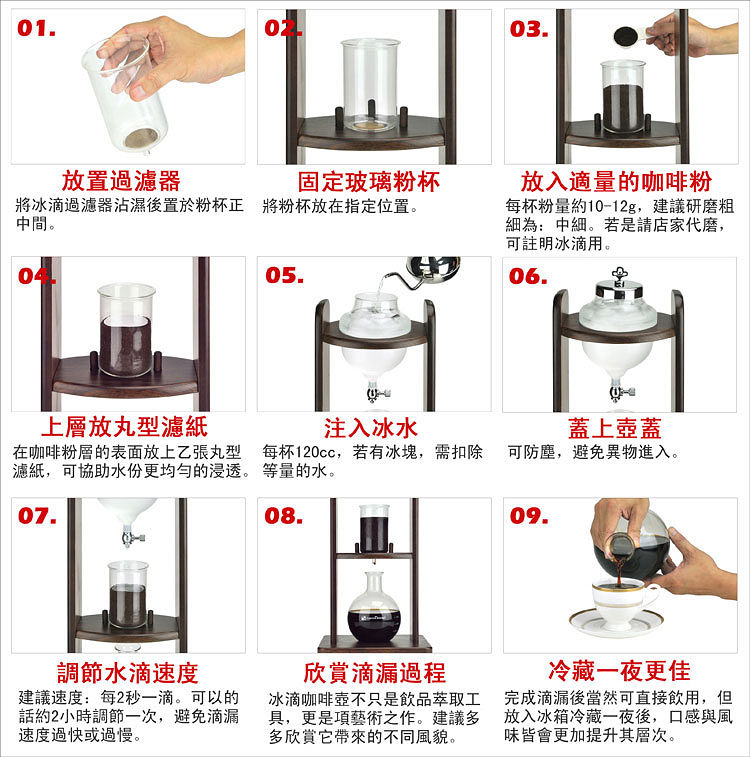 01.

放置過濾器

將冰滴過濾器沾濕後置於粉杯正中間。

02.

固定玻璃粉杯

將粉杯放在指定位置。

03.

放入適量的咖啡粉

每杯粉量約10-12g，建議研磨粗細為：中細。若是請店家代磨，可註明冰滴用。

04.

上層放丸型濾紙

在咖啡粉層的表面放上乙張丸型濾紙，可協助水份更均勻的浸透。

05.

注入冰水

每杯120cc，若有冰塊，需扣除等量的水。

06.

蓋上壺蓋

可防塵，避免異物進入。

07.

調節水滴速度

建議速度：每2秒一滴。可以的話約2小時調節一次，避免滴漏速度過快或過慢。

08.

欣賞滴漏過程

冰滴咖啡壺不只是飲品萃取工具，更是項藝術之作。建議多多欣賞它帶來的不同風貌。

09.

冷藏一夜更佳

完成滴漏後當然可直接飲用，但放入冰箱冷藏一夜後，口感與風味皆會更加提升其層次。