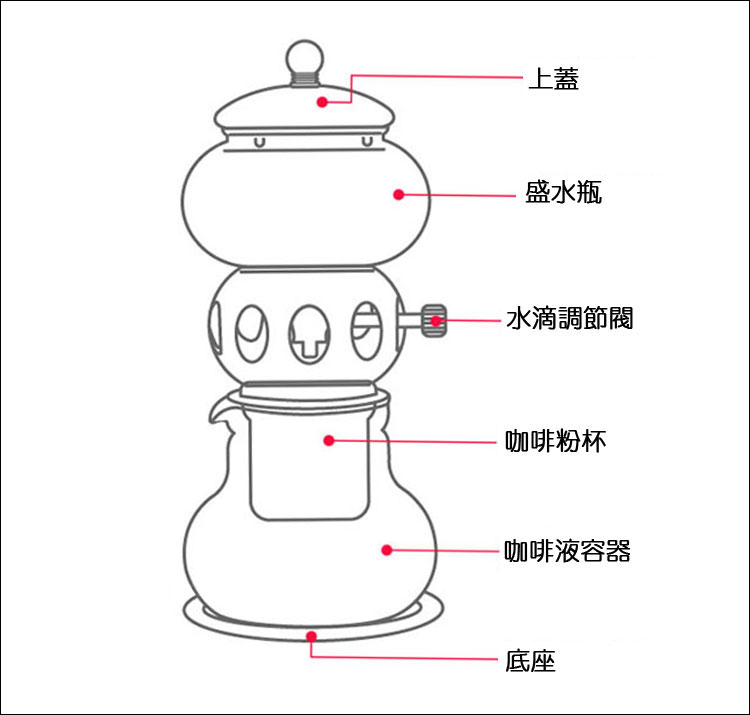 上蓋

盛水瓶

水滴調節閥

咖啡粉杯

咖啡液容器

底座