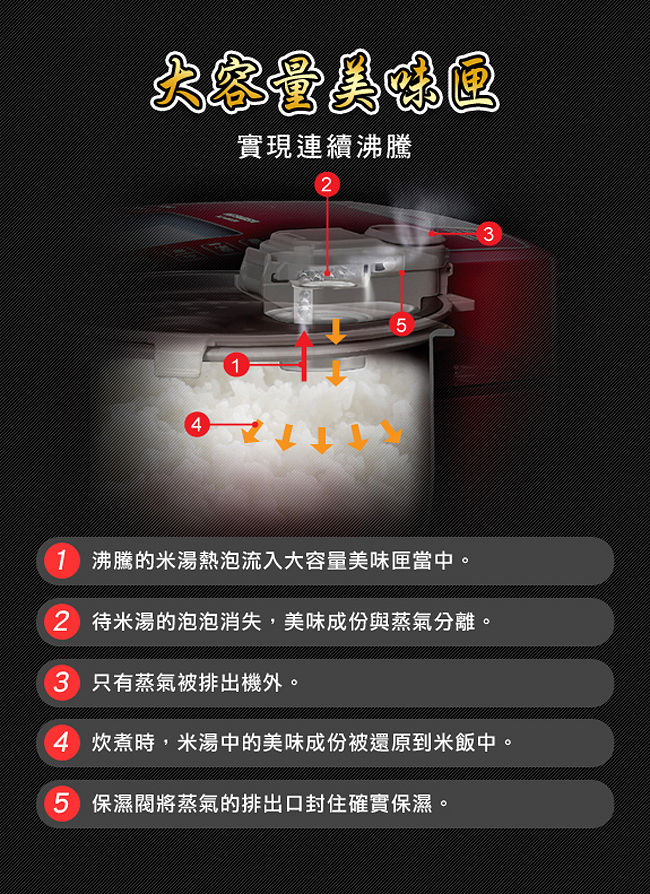 大容量美味匣

實現連續沸騰

2

3

5

1

4

1 沸騰的米湯熱泡流入大容量美味匣當中。

2 待米湯的泡泡消失，美味成份與蒸氣分離。

3 只有蒸氣被排出機外。

4 炊煮時，米湯中的美味成份被還原到米飯中。

5 保濕閥將蒸氣的排出口封住確實保濕。