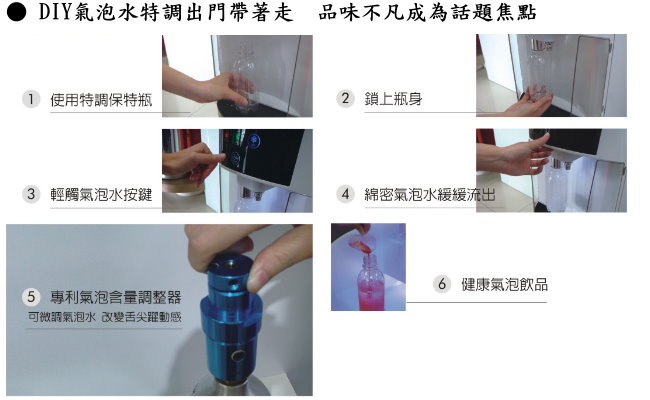 ● DIY氣泡水特調出門帶著走 品味不凡成為話題焦點

1 使用特調保特瓶

2 鎖上瓶身

3 輕觸氣泡水按鍵

4 綿密氣泡水緩緩流出

5 專利氣泡含量調整器
可微調氣泡水 改變舌尖躍動感

6 健康氣泡飲品